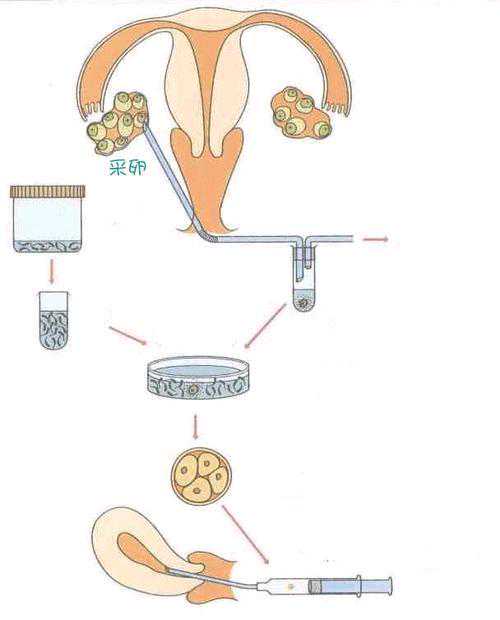 采卵